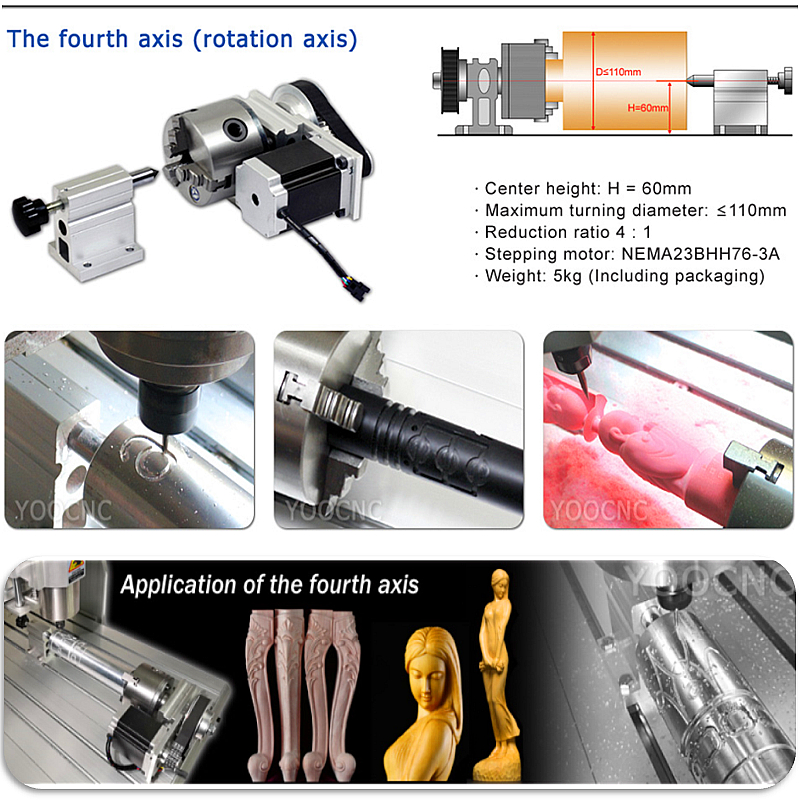 The fourth axis (rotation axis)

D≤110mm

H=60mm

· Center height: H = 60mm
· Maximum turning diameter: ≤110mm
· Reduction ratio 4 : 1
· Stepping motor: NEMA23BHH76-3A
· Weight: 5kg (Including packaging)

YOOCNC

YOOCNC

YOOCNC

Application of the fourth axis

YOOCNC